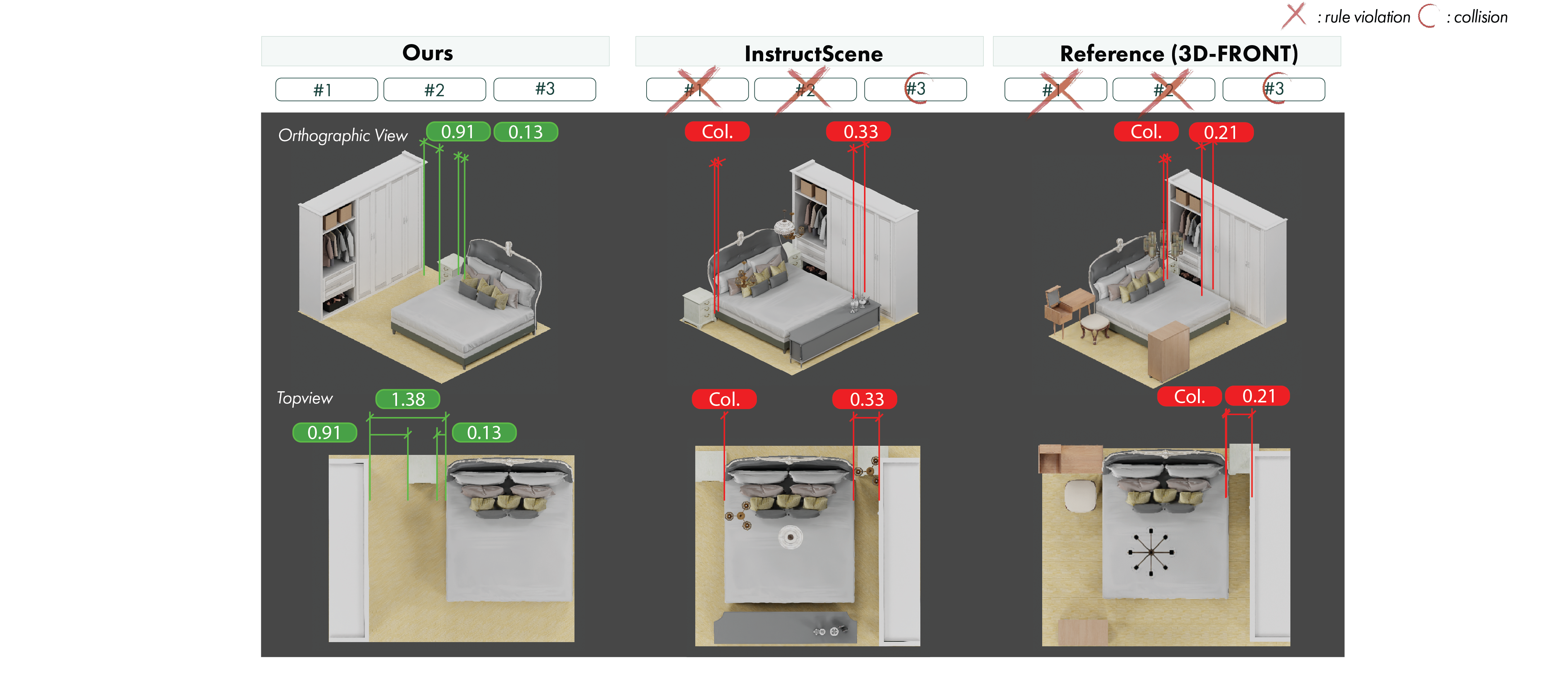 : rule violation : collision

Ours

#1 #2 #3

InstructScene

#1 #2 #3

Reference (3D-FRONT)

#1 #2 #3

Orthographic View

0.91 0.13

Col. 0.33

Col. 0.21

Topview

1.38

0.91 0.13

Col. 0.33

Col. 0.21